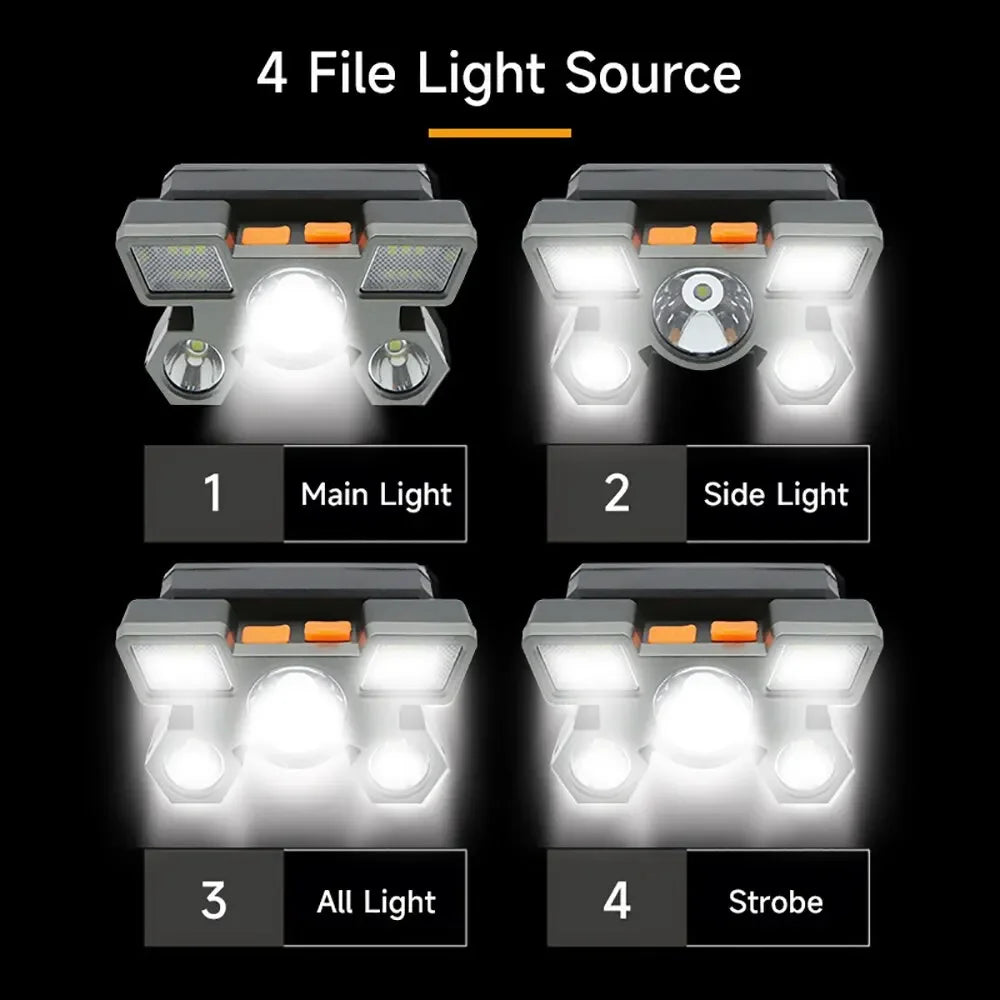 4 File Light Source

1 Main Light

2 Side Light

3 All Light

4 Strobe