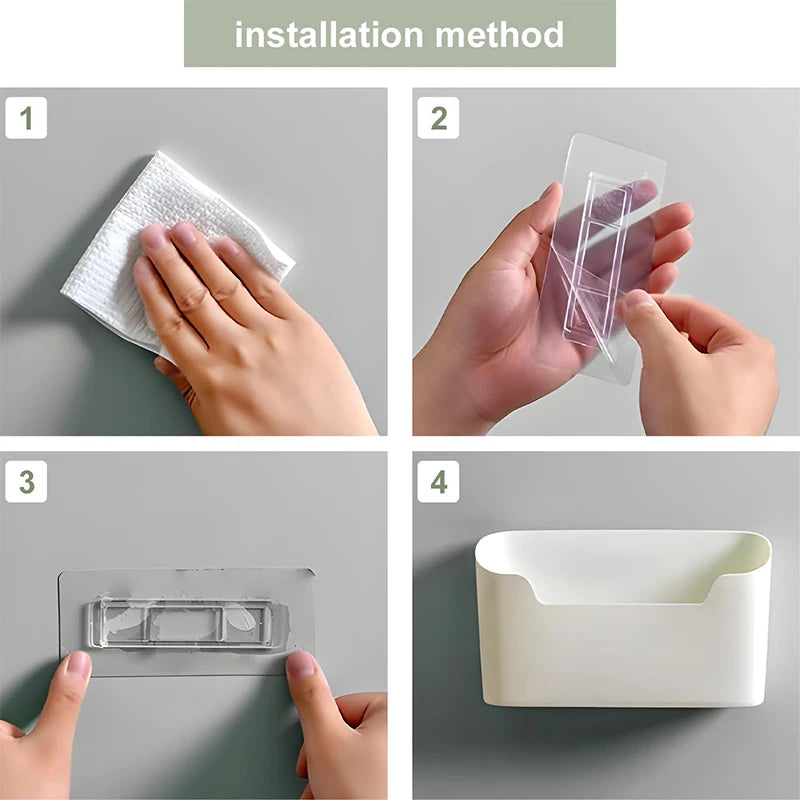 installation method

1

2

3

4