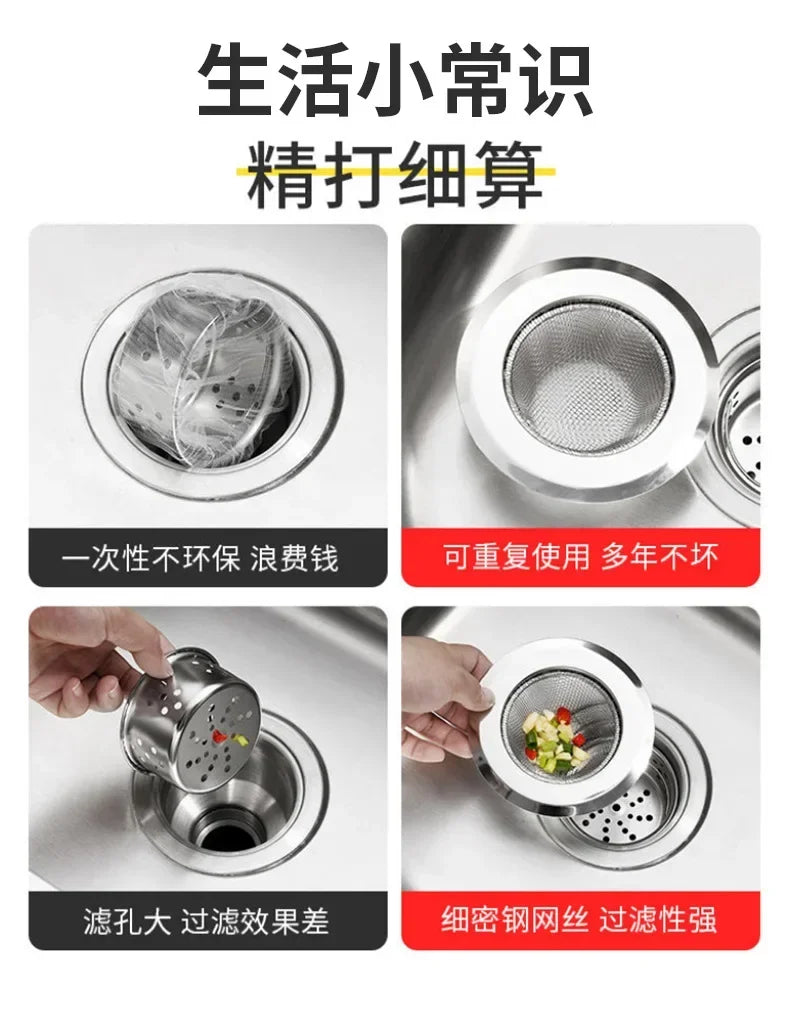 生活小常识
精打细算

一次性不环保 浪费钱

可重复使用 多年不坏

滤孔大 过滤效果差

细密钢网丝 过滤性强