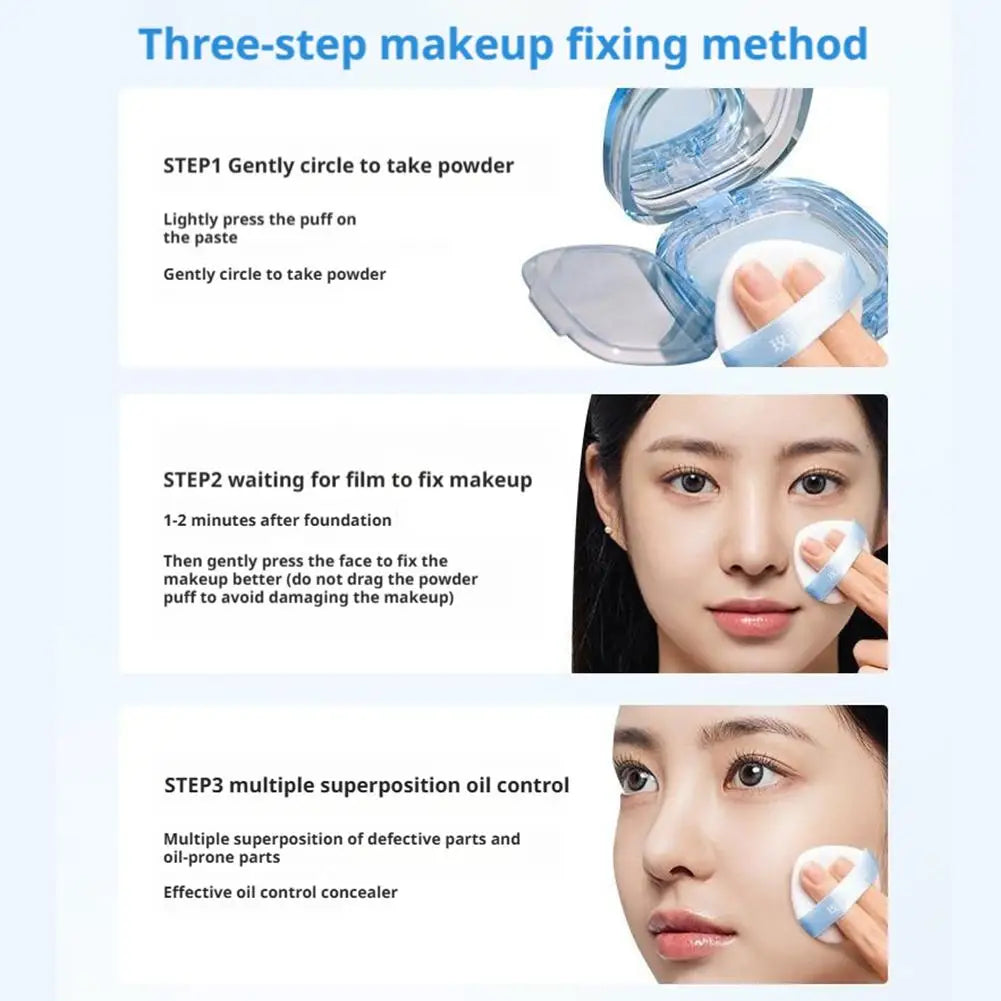 Three-step makeup fixing method

STEP1 Gently circle to take powder

Lightly press the puff on the paste

Gently circle to take powder

STEP2 waiting for film to fix makeup

1-2 minutes after foundation

Then gently press the face to fix the makeup better (do not drag the powder puff to avoid damaging the makeup)

STEP3 multiple superposition oil control

Multiple superposition of defective parts and oil-prone parts

Effective oil control concealer