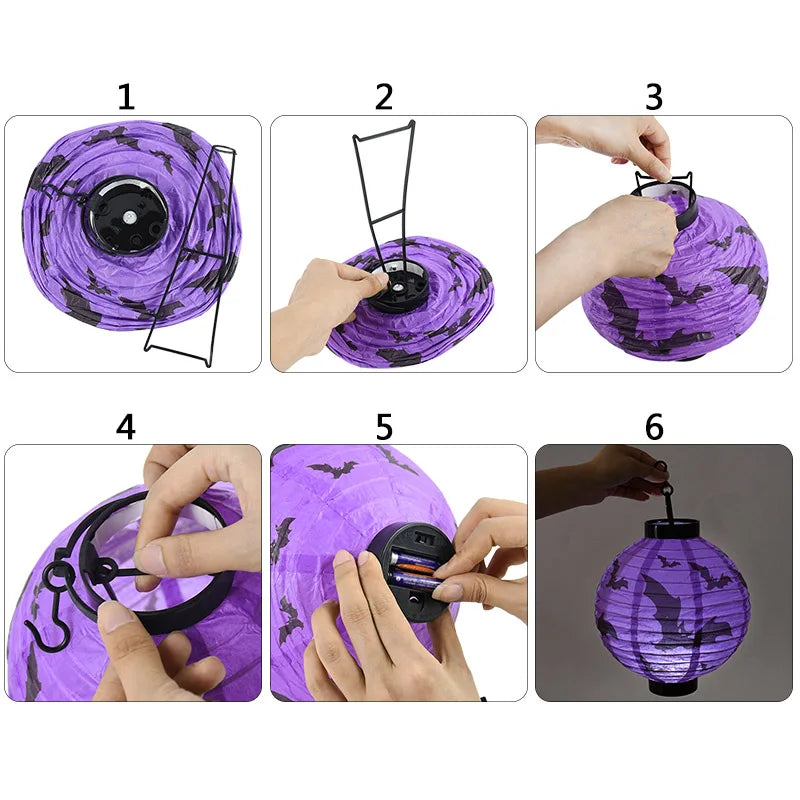 1

2

3

4

5

6