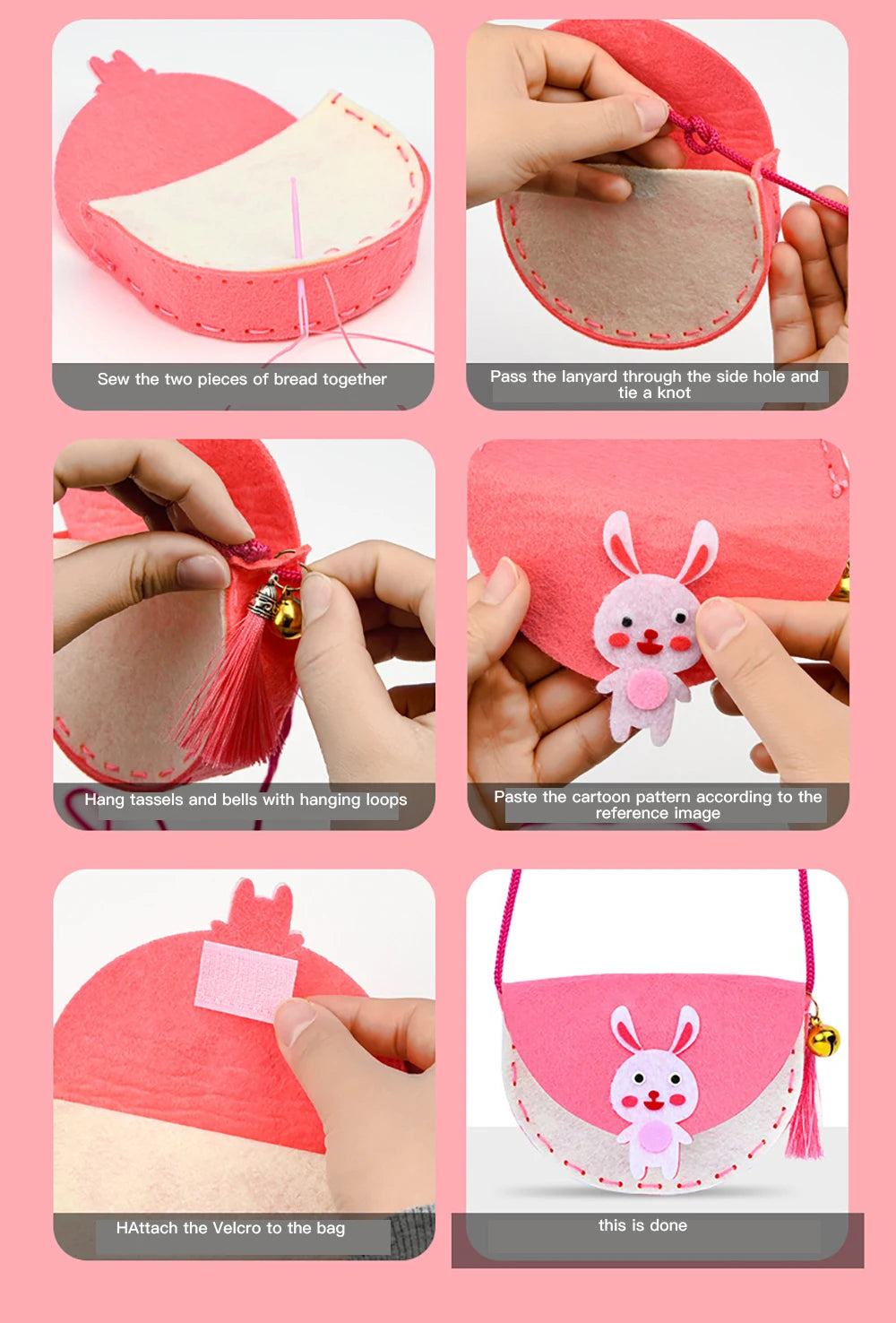 Sew the two pieces of bread together

Pass the lanyard through the side hole and tie a knot

Hang tassels and bells with hanging loops

Paste the cartoon pattern according to the reference image

HAttach the Velcro to the bag

this is done