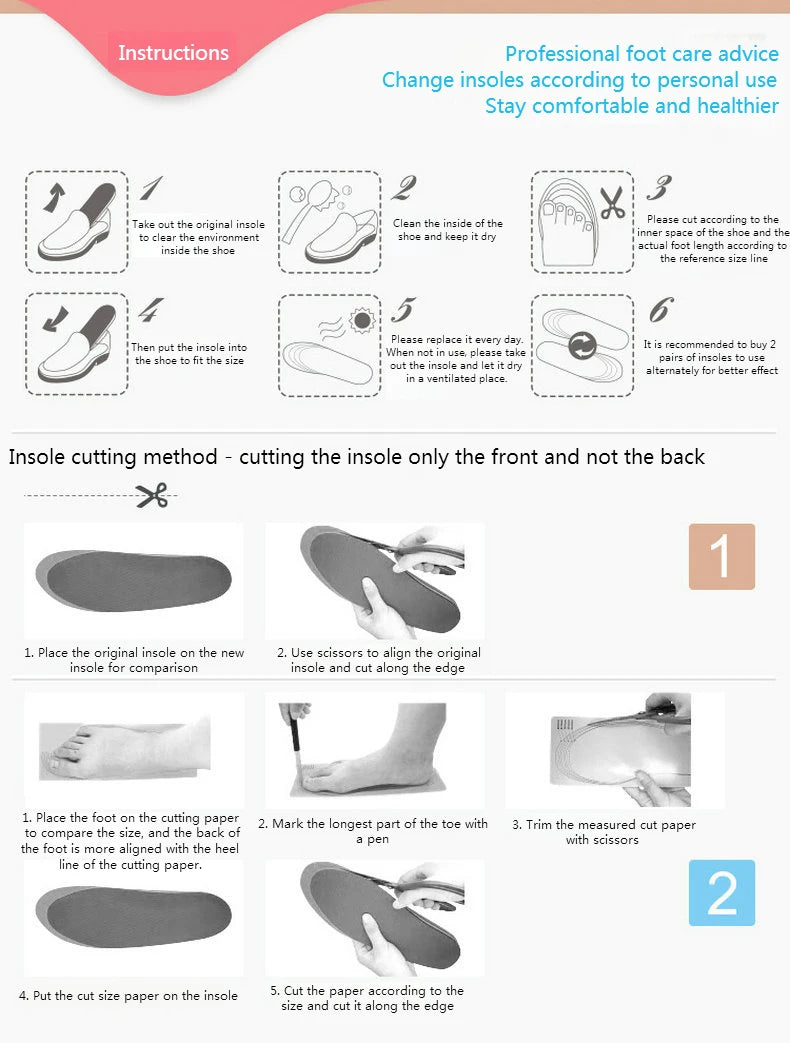 Instructions

Professional foot care advice
Change insoles according to personal use
Stay comfortable and healthier

1
Take out the original insole to clear the environment inside the shoe

2
Clean the inside of the shoe and keep it dry

3
Please cut according to the inner space of the shoe and the actual foot length according to the reference size line

4
Then put the insole into the shoe to fit the size

5
Please replace it every day. When not in use, please take out the insole and let it dry in a ventilated place.

6
It is recommended to buy 2 pairs of insoles to use alternately for better effect

Insole cutting method - cutting the insole only the front and not the back

1

1. Place the original insole on the new insole for comparison

2. Use scissors to align the original insole and cut along the edge

1. Place the foot on the cutting paper to compare the size, and the back of the foot is more aligned with the heel line of the cutting paper.

2. Mark the longest part of the toe with a pen

3. Trim the measured cut paper with scissors

2

4. Put the cut size paper on the insole

5. Cut the paper according to the size and cut it along the edge