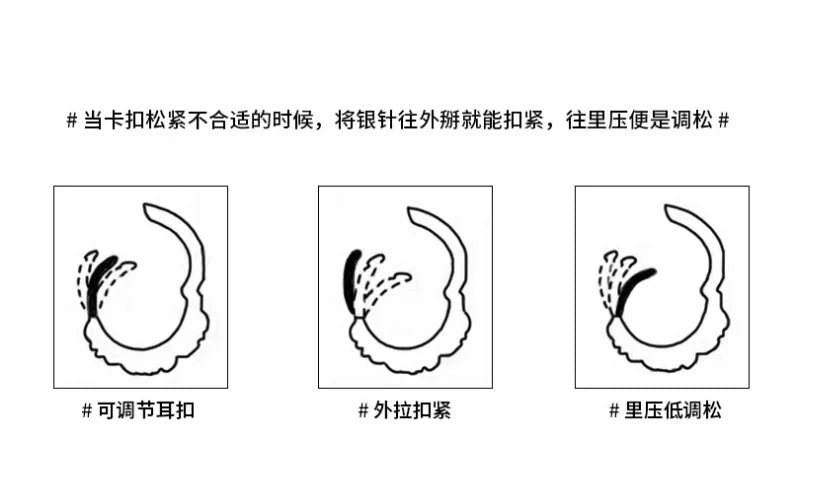 # 当卡扣松紧不合适的时候，将银针往外掰就能扣紧，往里压便是调松 #

# 可调节耳扣

# 外拉扣紧

# 里压低调松