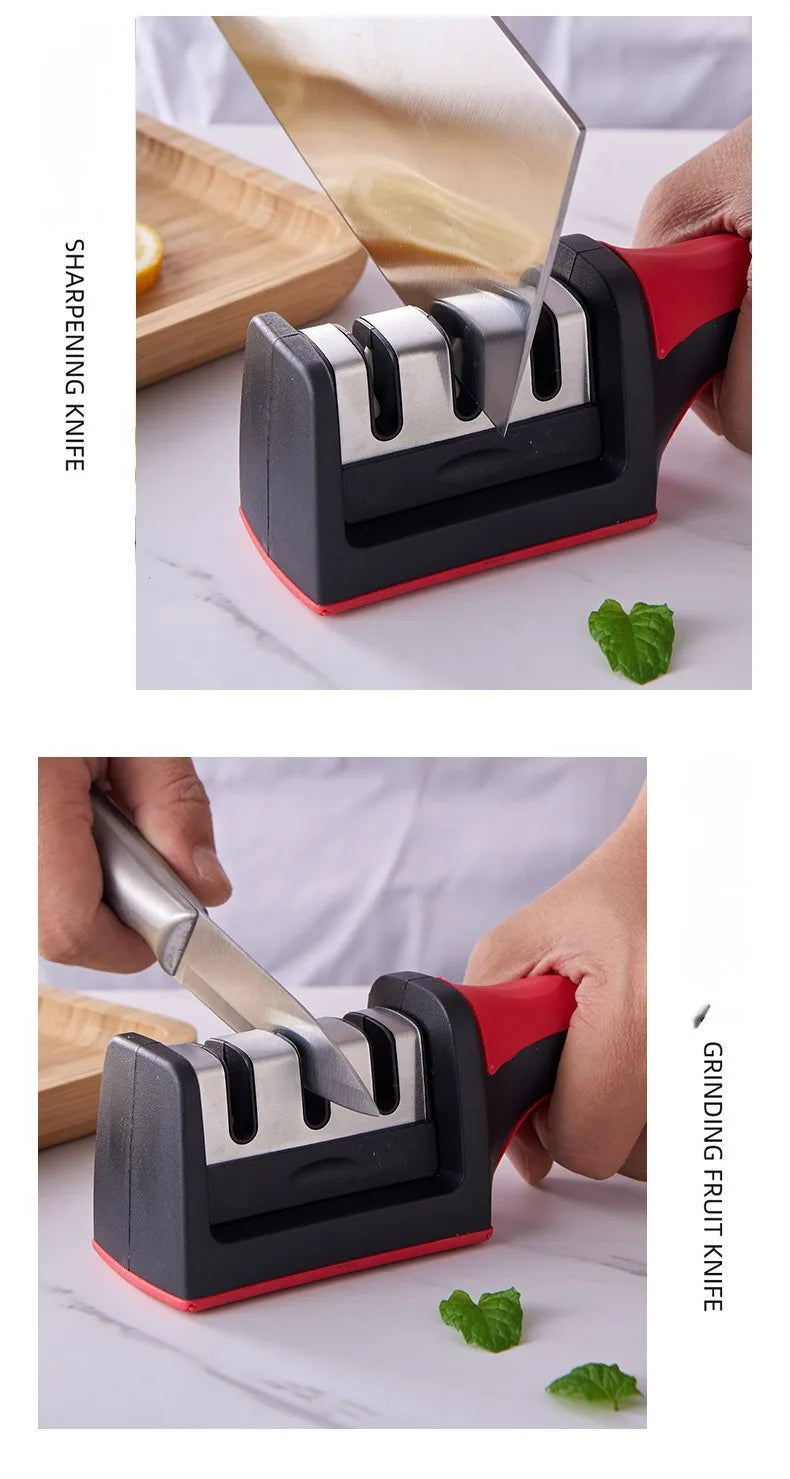 SHARPENING KNIFE

GRINDING FRUIT KNIFE