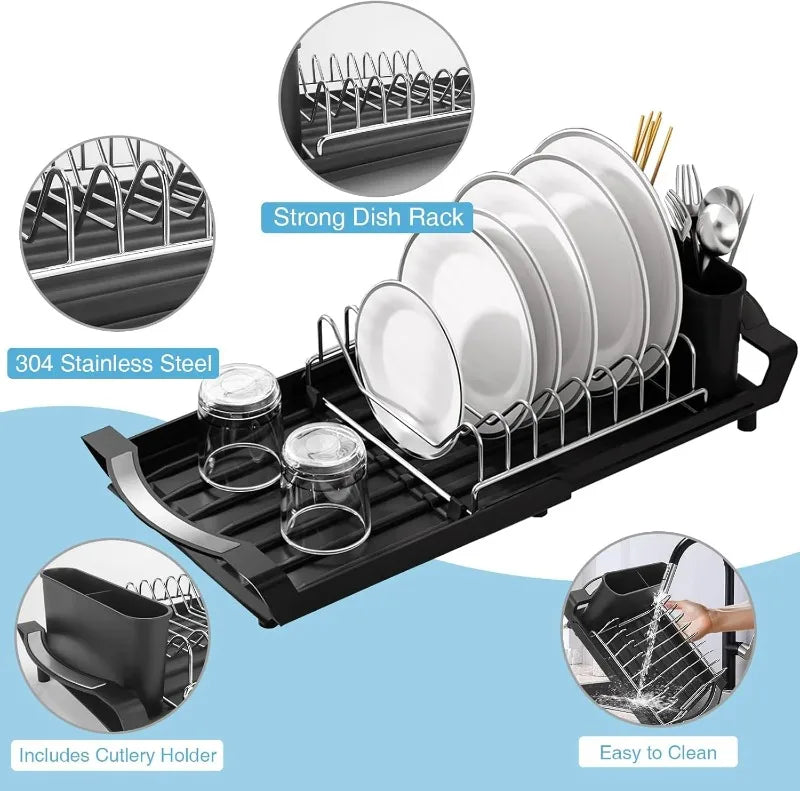 Strong Dish Rack

304 Stainless Steel

Includes Cutlery Holder

Easy to Clean