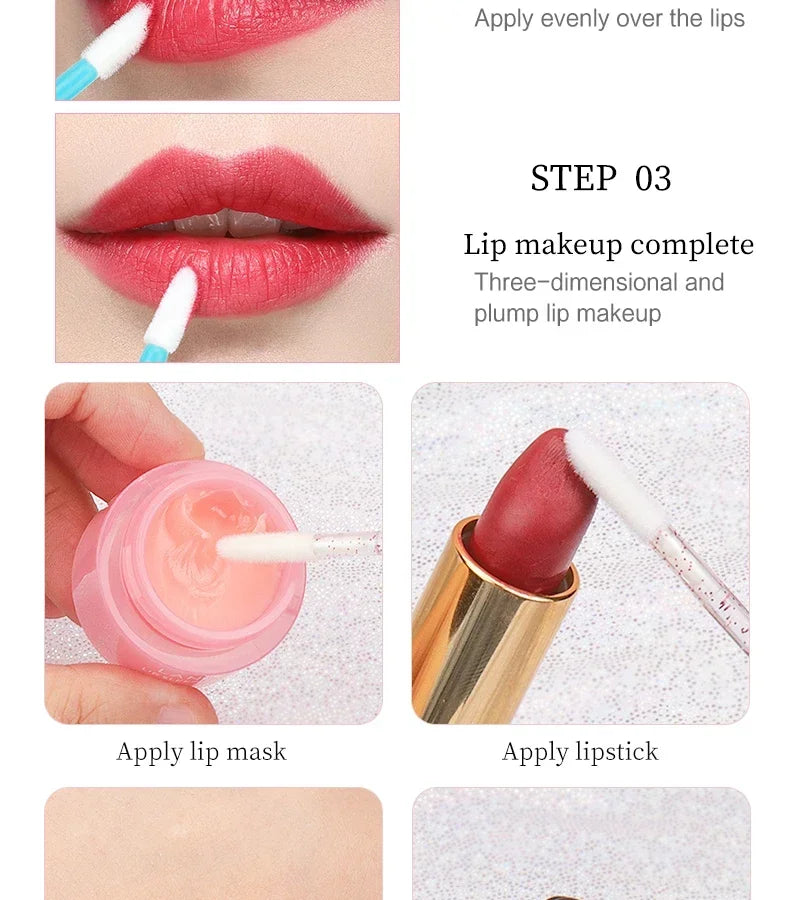 Apply evenly over the lips

STEP 03

Lip makeup complete

Three-dimensional and plump lip makeup

Apply lip mask

Apply lipstick