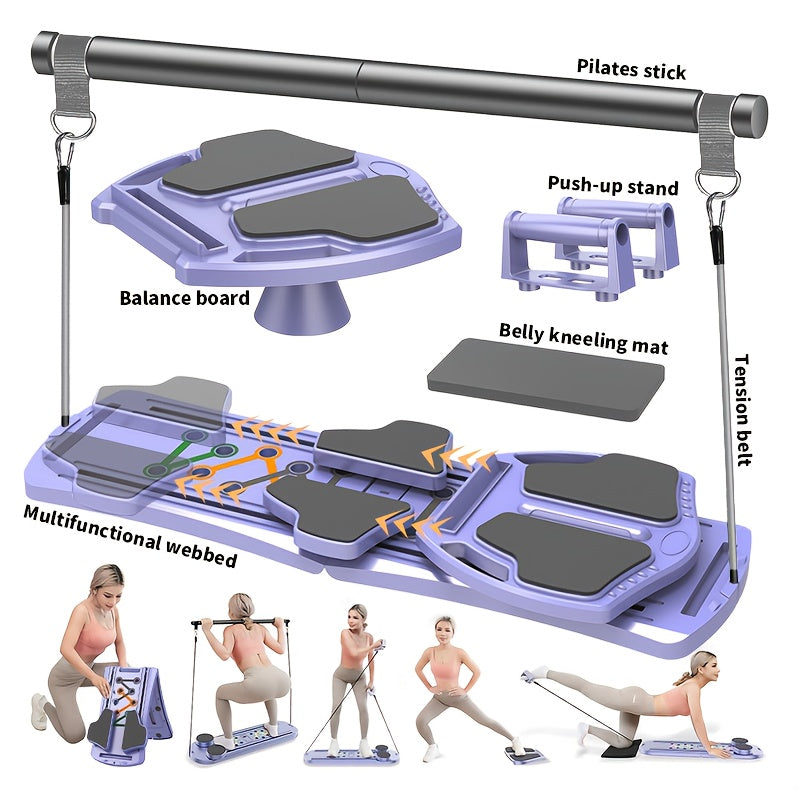 Pilates stick

Push-up stand

Balance board

Belly kneeling mat

Tension belt

Multifunctional webbed