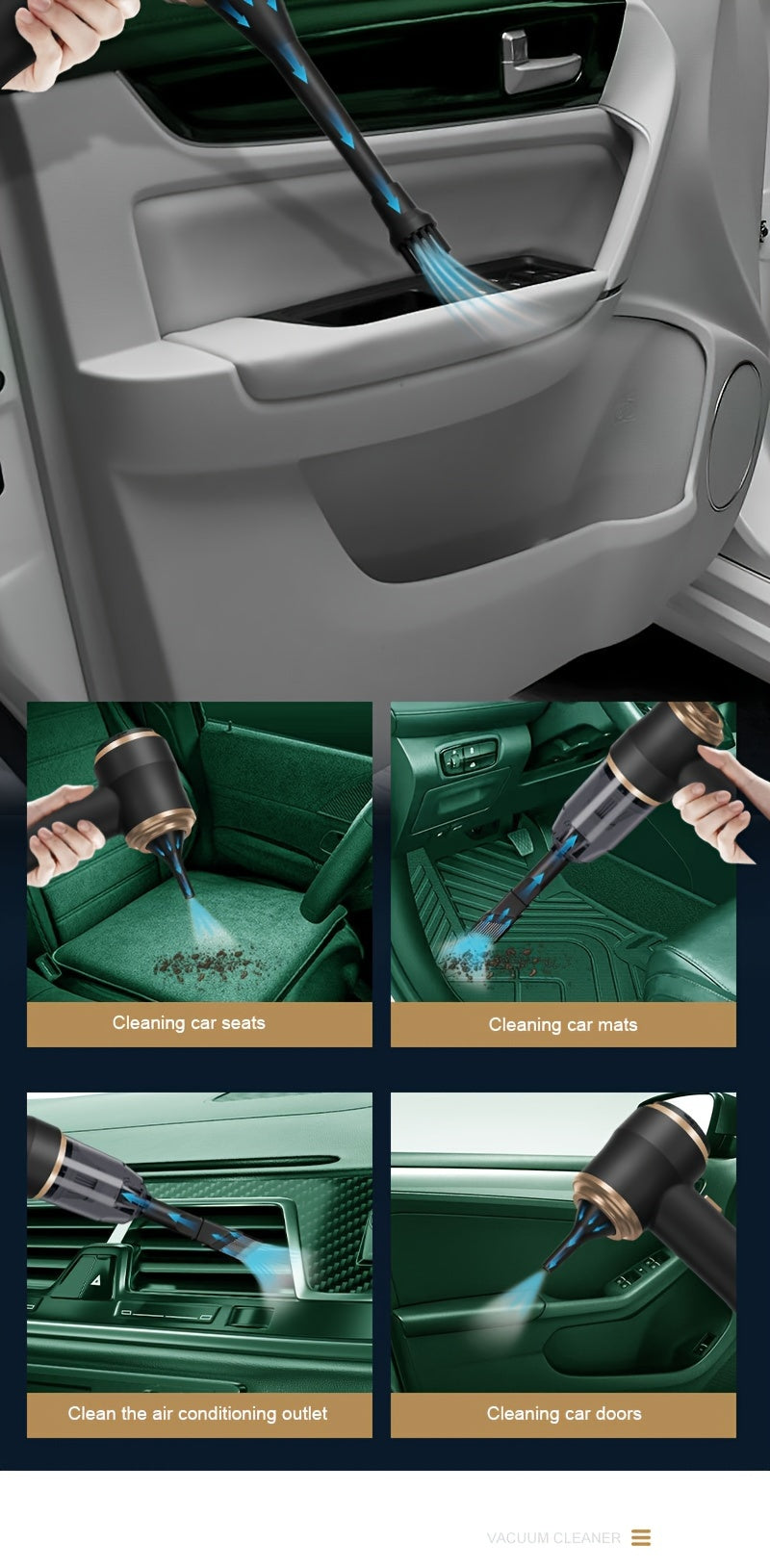 Cleaning car seats

Cleaning car mats

Clean the air conditioning outlet

Cleaning car doors

VACUUM CLEANER