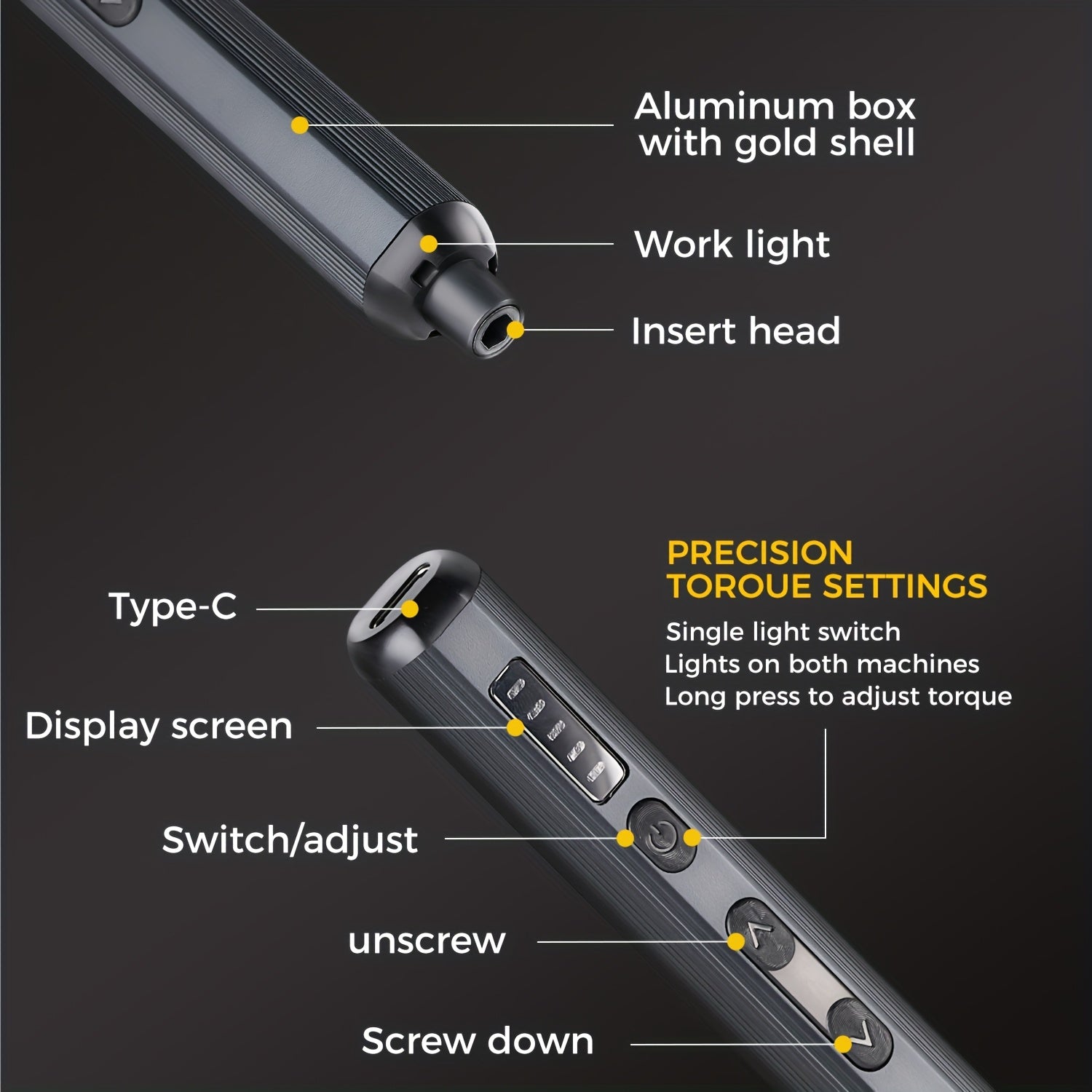 Aluminum box with gold shell

Work light

Insert head

PRECISION TOROUE SETTINGS

Single light switch
Lights on both machines
Long press to adjust torque

Type-C

Display screen

Switch/adjust

unscrew

Screw down