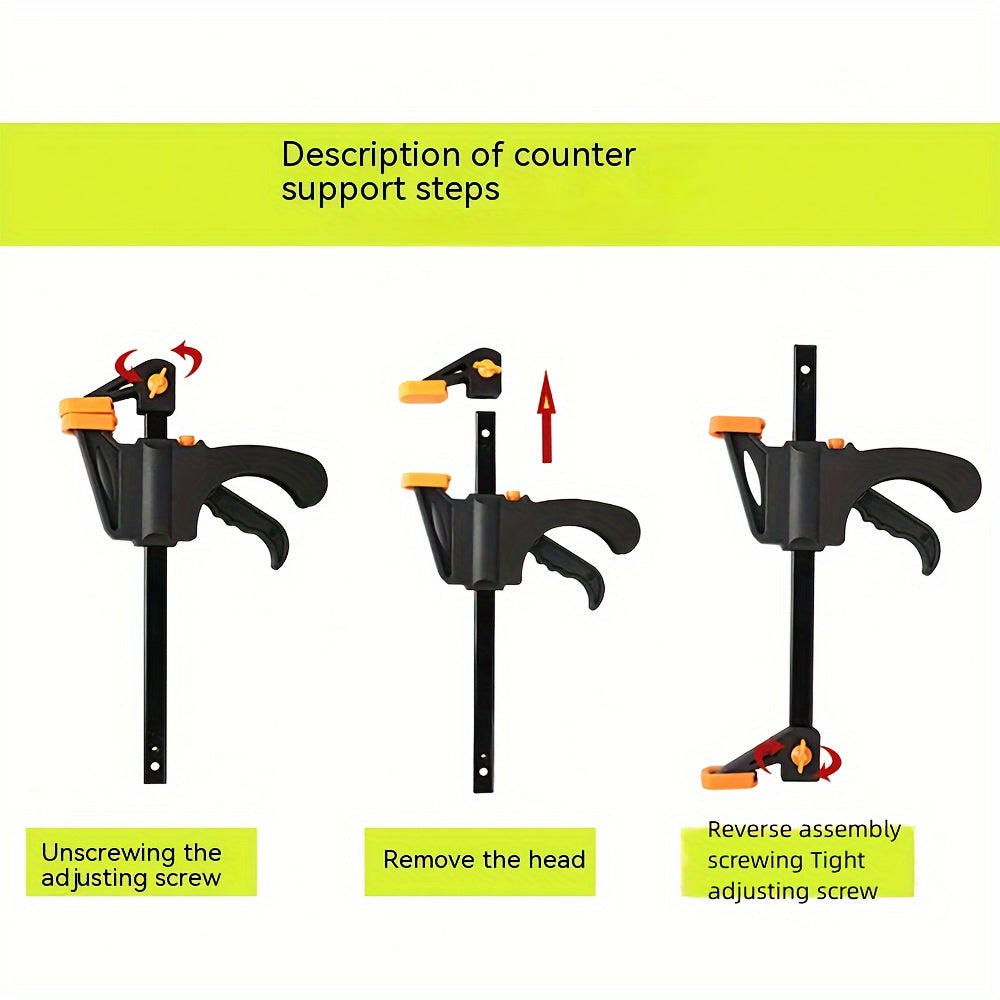 Description of counter support steps

Unscrewing the adjusting screw

Remove the head

Reverse assembly screwing Tight adjusting screw